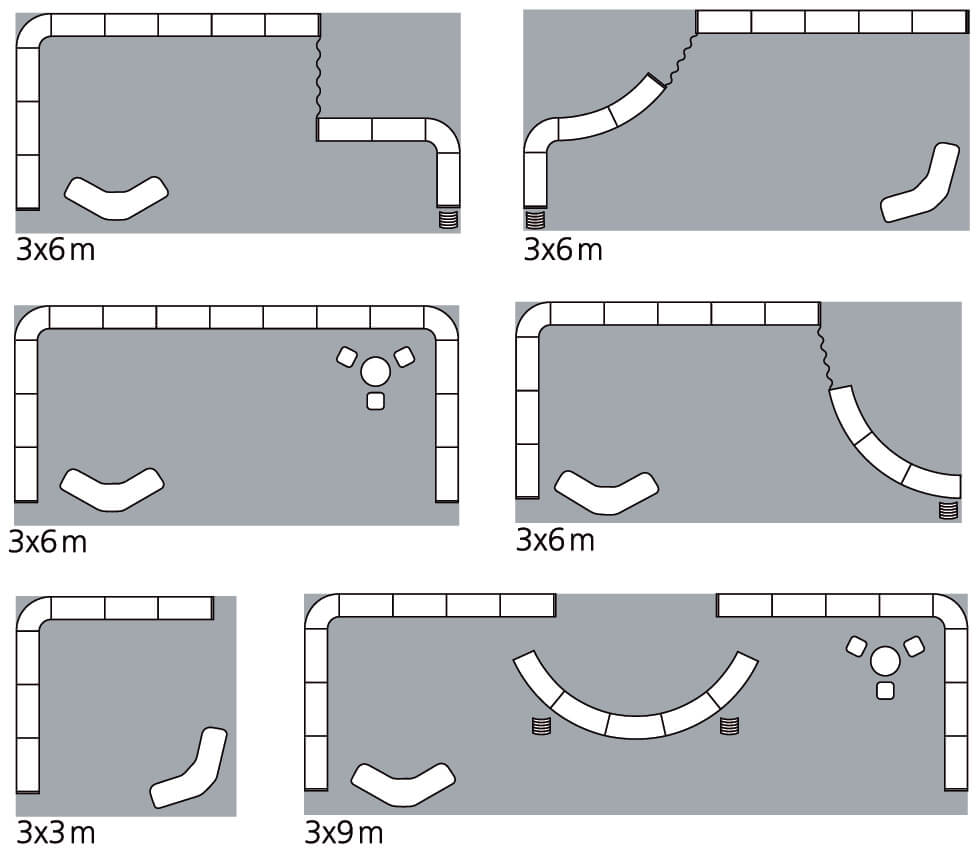 3x6 m

3x6 m

3x6 m

3x6 m

3x3 m

3x9 m